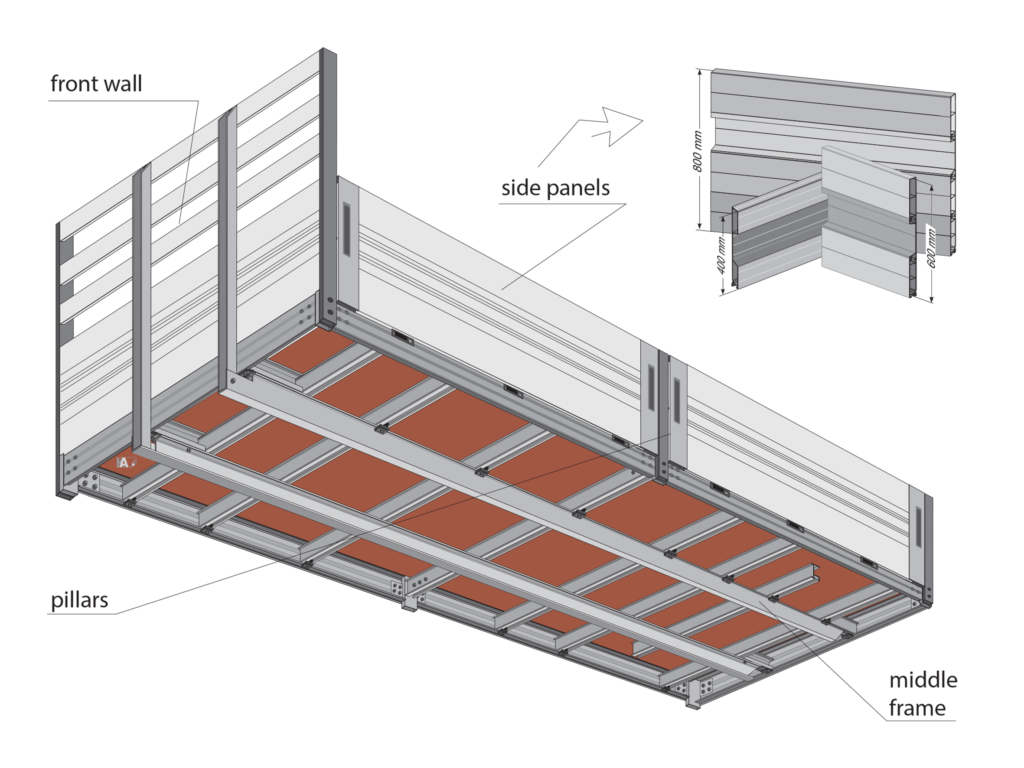 front wall

side panels

800 mm

400 mm

600 mm

A

pillars

middle frame