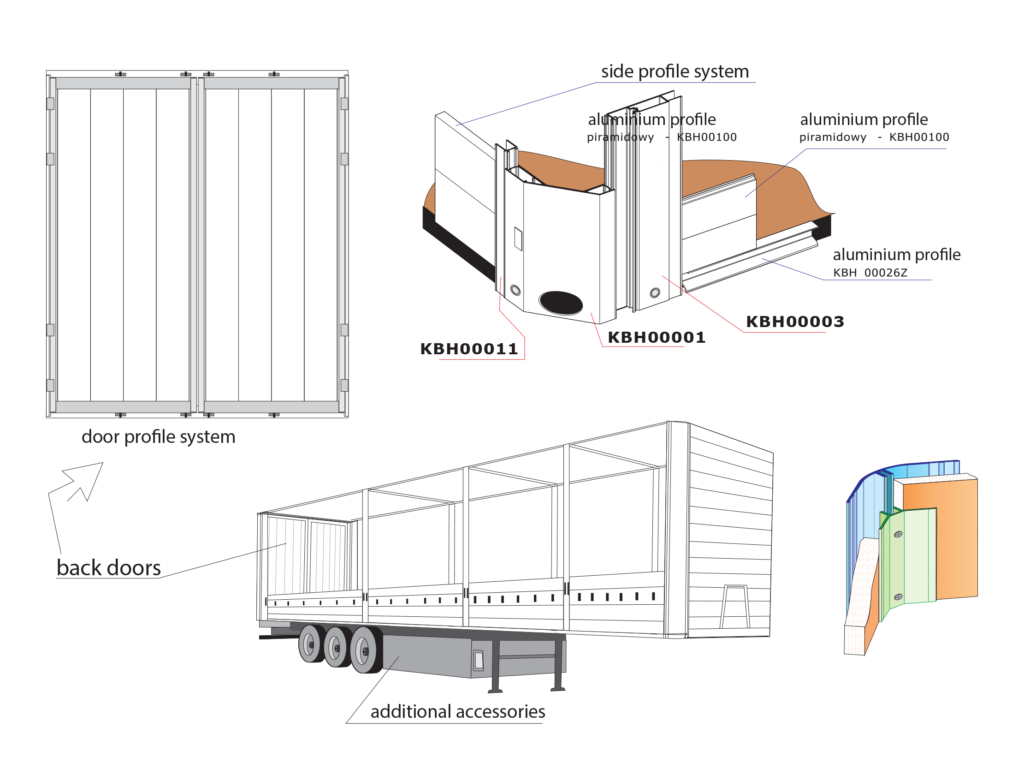 side profile system

aluminium profile
piramidowy - KBH00100

aluminium profile
piramidowy - KBH00100

aluminium profile
KBH 00026Z

KBH00003

KBH00001

KBH00011

door profile system

back doors

additional accessories